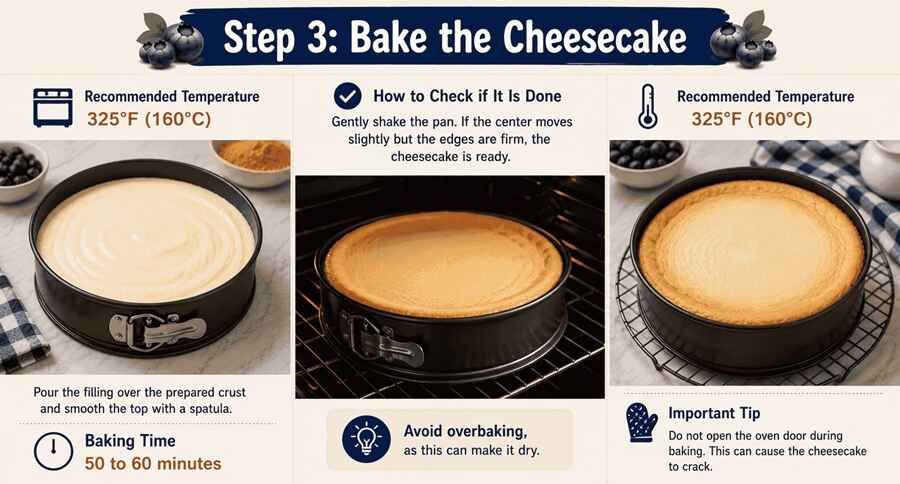 Step 3: Bake the Cheesecake

Recommended Temperature
325°F (160°C)

Pour the filling over the prepared crust and smooth the top with a spatula.

Baking Time
50 to 60 minutes

How to Check if It Is Done
Gently shake the pan. If the center moves slightly but the edges are firm, the cheesecake is ready.

Avoid overbaking,
as this can make it dry.

Recommended Temperature
325°F (160°C)

Important Tip
Do not open the oven door during baking. This can cause the cheesecake to crack.